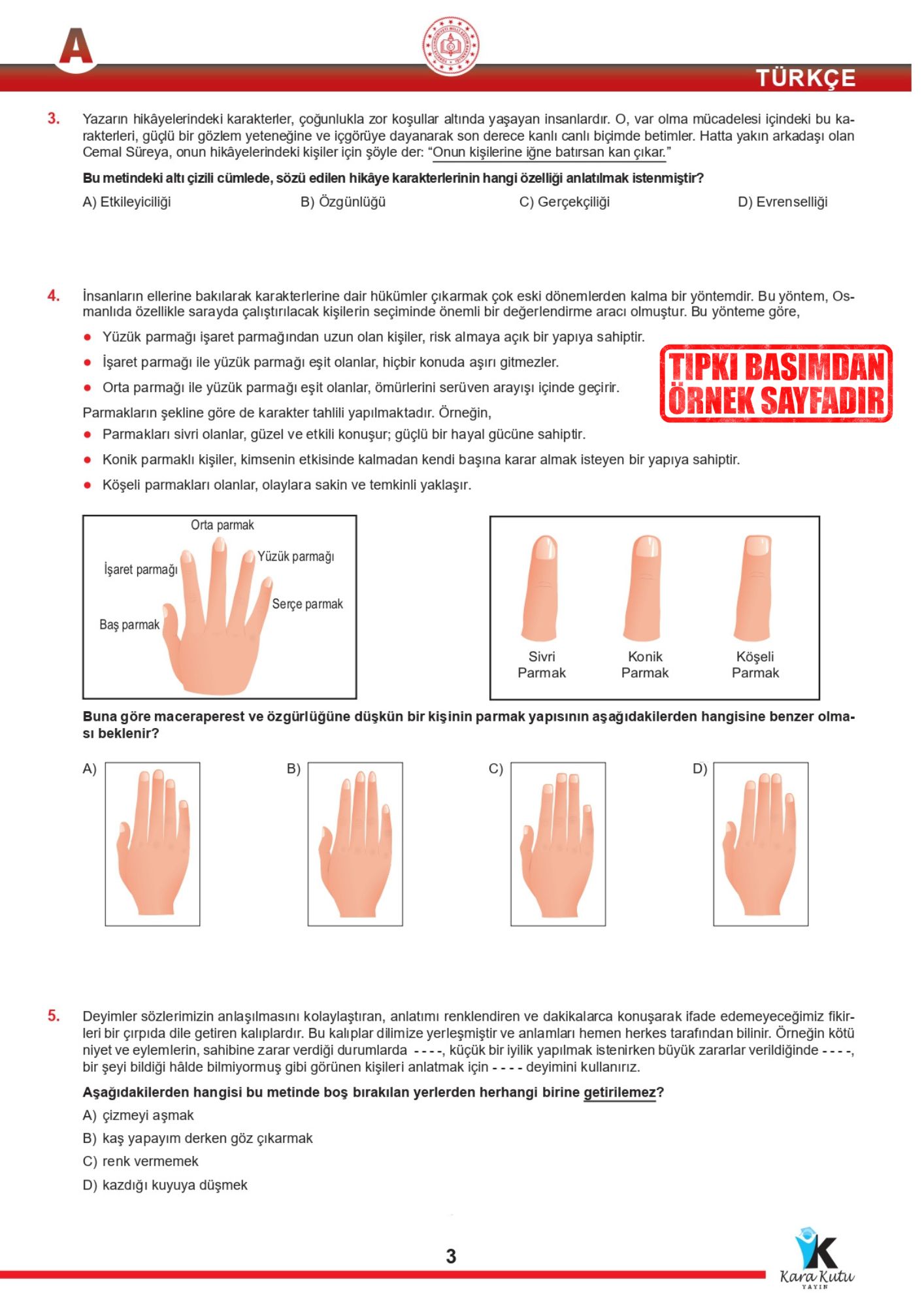 A

TÜRKÇE

3. Yazarın hikâyelerindeki karakterler, çoğunlukla zor koşullar altında yaşayan insanlardır. O, var olma mücadelesi içindeki bu karakterleri, güçlü bir gözlem yeteneğine ve içgörüye dayanarak son derece kanlı canlı biçimde betimler. Hatta yakın arkadaşı olan Cemal Süreya, onun hikâyelerindeki kişiler için şöyle der: "Onun kişilerine iğne batırsan kan çıkar."

Bu metindeki altı çizili cümlede, sözü edilen hikâye karakterlerinin hangi özelliği anlatılmak istenmiştir?

A) Etkileyiciliği
B) Özgünlüğü
C) Gerçekçiliği
D) Evrenselliği

4. İnsanların ellerine bakılarak karakterlerine dair hükümler çıkarmak çok eski dönemlerden kalma bir yöntemdir. Bu yöntem, Osmanlıda özellikle sarayda çalıştırılacak kişilerin seçiminde önemli bir değerlendirme aracı olmuştur. Bu yönteme göre,

● Yüzük parmağı işaret parmağından uzun olan kişiler, risk almaya açık bir yapıya sahiptir.
● İşaret parmağı ile yüzük parmağı eşit olanlar, hiçbir konuda aşırı gitmezler.
● Orta parmağı ile yüzük parmağı eşit olanlar, ömürlerini serüven arayışı içinde geçirir.

TIPKI BASIMDAN ÖRNEK SAYFADIR

Parmakların şekline göre de karakter tahlili yapılmaktadır. Örneğin,
● Parmakları sivri olanlar, güzel ve etkili konuşur; güçlü bir hayal gücüne sahiptir.
● Konik parmaklı kişiler, kimsenin etkisinde kalmadan kendi başına karar almak isteyen bir yapıya sahiptir.
● Köşeli parmakları olanlar, olaylara sakin ve temkinli yaklaşır.

Orta parmak
İşaret parmağı
Yüzük parmağı
Serçe parmak
Baş parmak

Sivri Parmak
Konik Parmak
Köşeli Parmak

Buna göre maceraperest ve özgürlüğüne düşkün bir kişinin parmak yapısının aşağıdakilerden hangisine benzer olması beklenir?

A)
B)
C)
D)

5. Deyimler sözlerimizin anlaşılmasını kolaylaştıran, anlatımı renklendiren ve dakikalarca konuşarak ifade edemeyeceğimiz fikirleri bir çırpıda dile getiren kalıplardır. Bu kalıplar dilimize yerleşmiştir ve anlamları hemen herkes tarafından bilinir. Örneğin kötü niyet ve eylemlerin, sahibine zarar verdiği durumlarda - - - -, küçük bir iyilik yapılmak istenirken büyük zararlar verildiğinde - - - -, bir şeyi bildiği hâlde bilmiyormuş gibi görünen kişileri anlatmak için - - - - deyimini kullanırız.

Aşağıdakilerden hangisi bu metinde boş bırakılan yerlerden herhangi birine getirilemez?

A) çizmeyi aşmak
B) kaş yapayım derken göz çıkarmak
C) renk vermemek
D) kazdığı kuyuya düşmek

3

Kara Kutu YAYIN